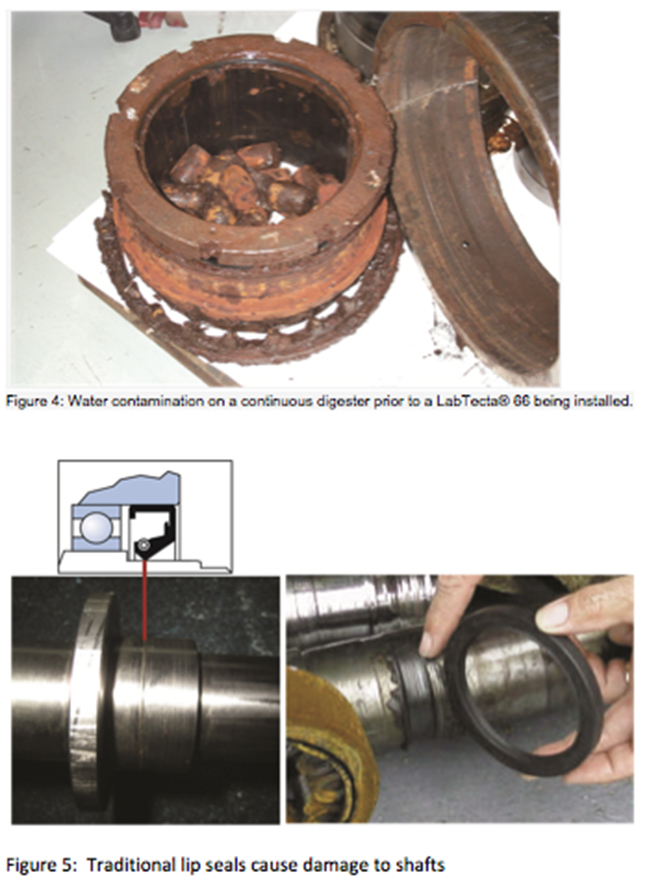 Figure 4: Water contamination on a continuous digester prior to a LabTecta® 66 being installed.

Figure 5: Traditional lip seals cause damage to shafts